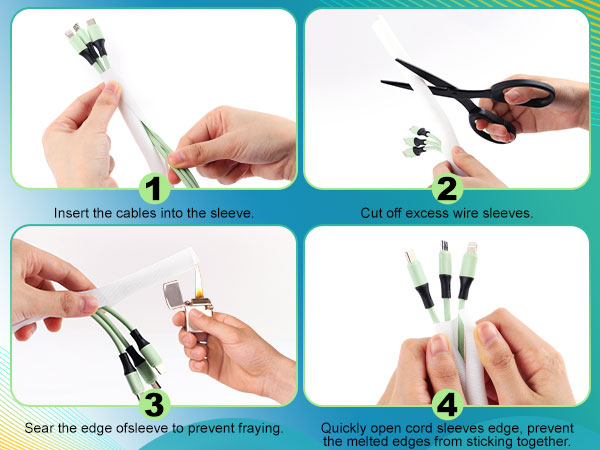 1
Insert the cables into the sleeve.

2
Cut off excess wire sleeves.

3
Sear the edge ofsleeve to prevent fraying.

4
Quickly open cord sleeves edge, prevent the melted edges from sticking together.