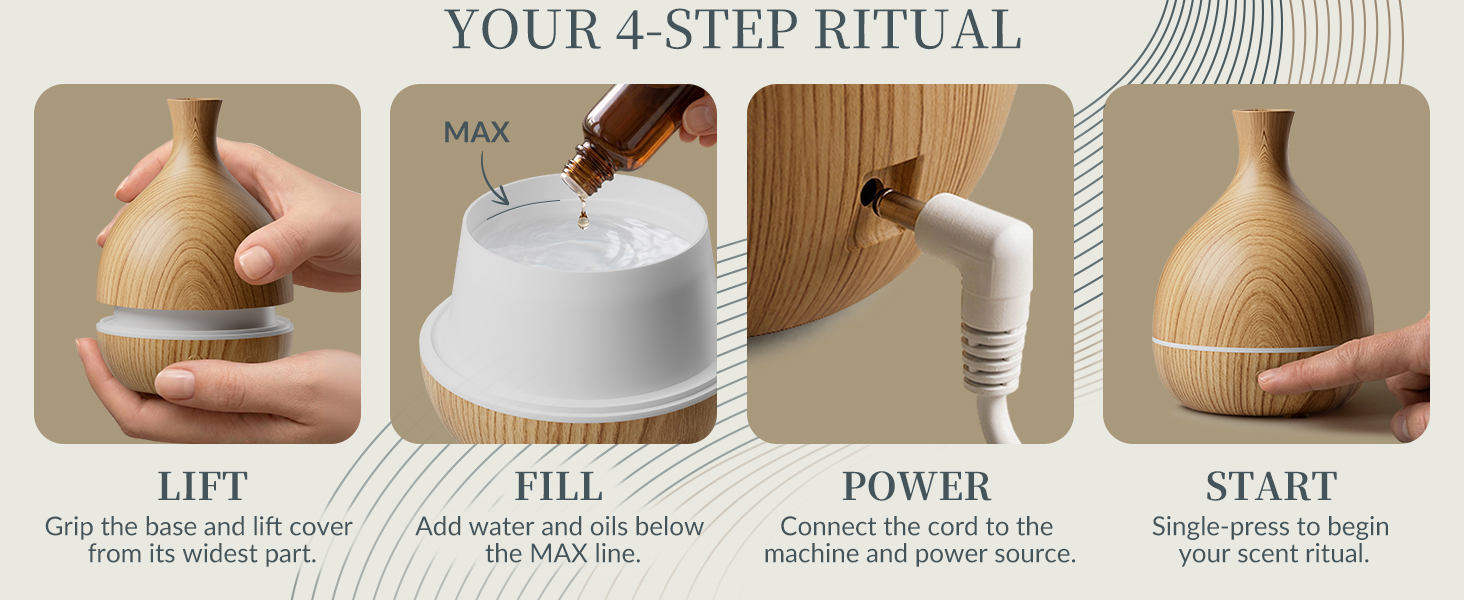 YOUR 4-STEP RITUAL

MAX

LIFT
Grip the base and lift cover from its widest part.

FILL
Add water and oils below the MAX line.

POWER
Connect the cord to the machine and power source.

START
Single-press to begin your scent ritual.