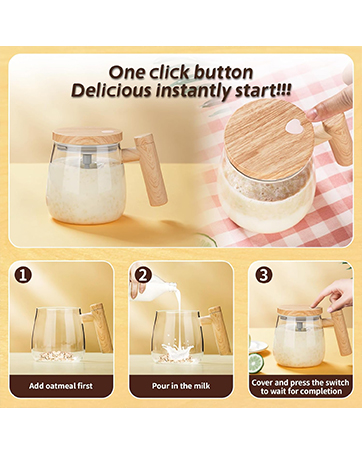 One click button
Delicious instantly start!!!

1

Add oatmeal first

2

Pour in the milk

3

Cover and press the switch to wait for completion