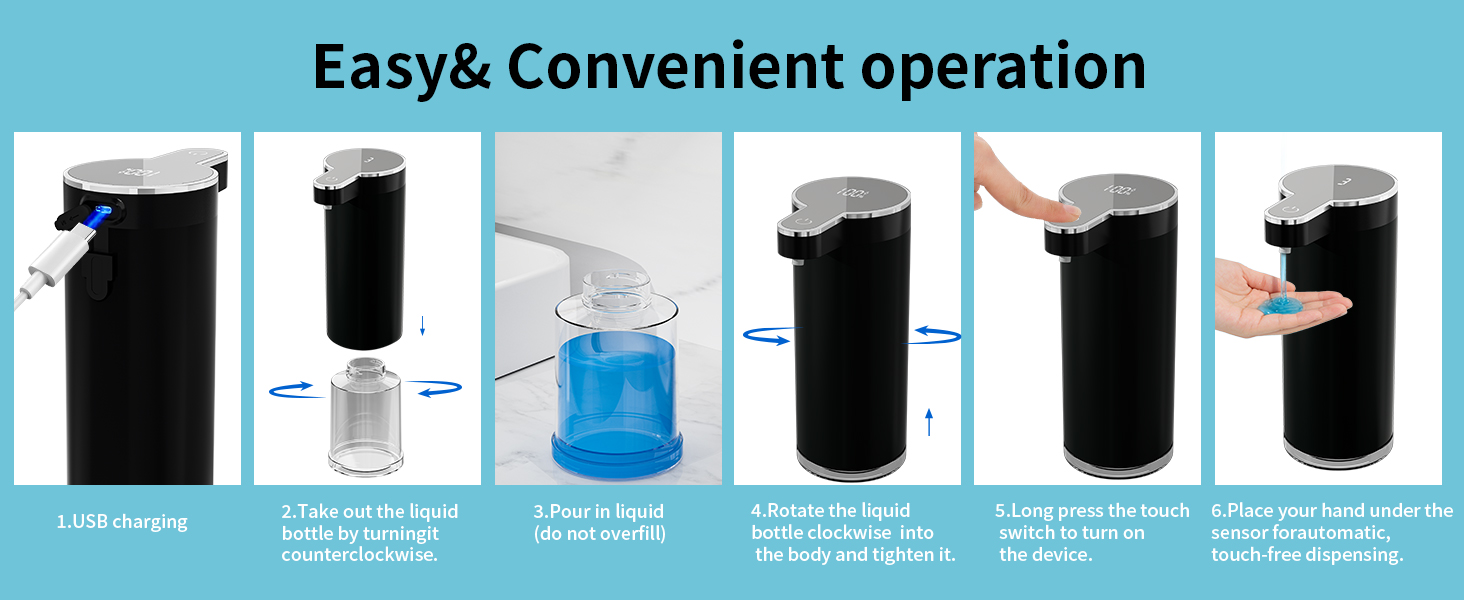 Easy& Convenient operation

1.USB charging

2.Take out the liquid bottle by turningit counterclockwise.

3.Pour in liquid (do not overfill)

4.Rotate the liquid bottle clockwise into the body and tighten it.

5.Long press the touch switch to turn on the device.

6.Place your hand under the sensor forautomatic, touch-free dispensing.