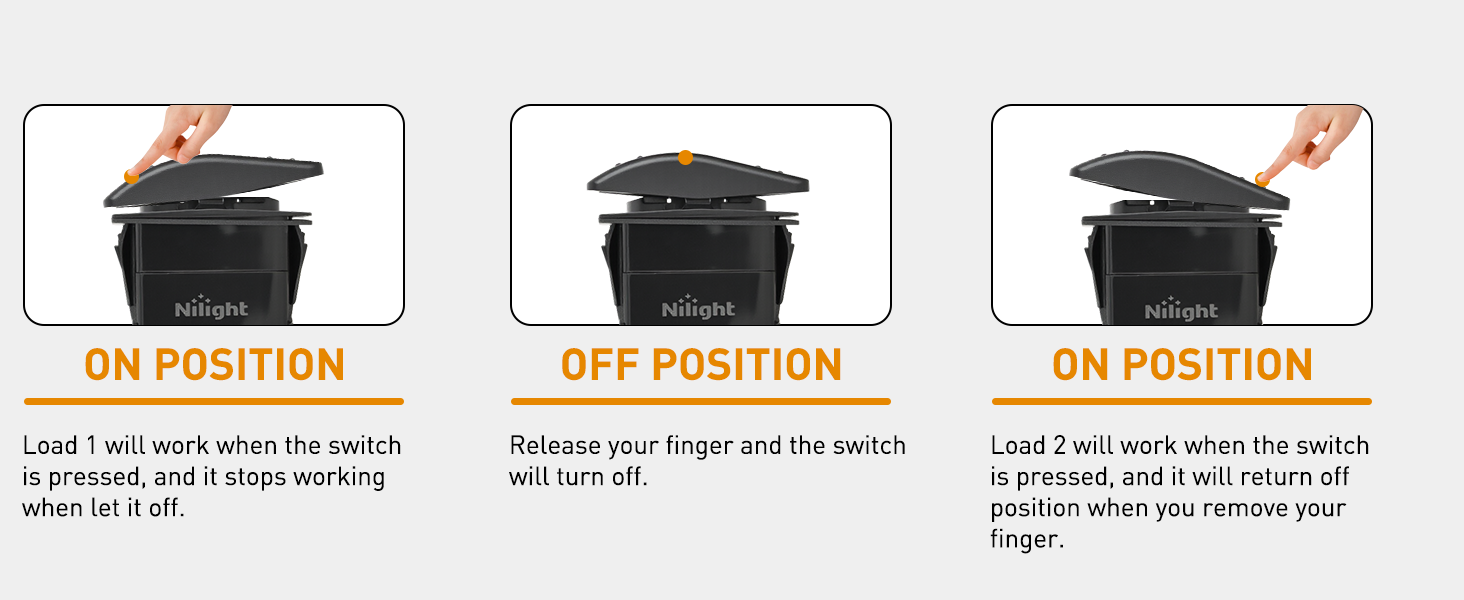 Nilight

ON POSITION

Load 1 will work when the switch is pressed, and it stops working when let it off.

Nilight

OFF POSITION

Release your finger and the switch will turn off.

Nilight

ON POSITION

Load 2 will work when the switch is pressed, and it will return off position when you remove your finger.