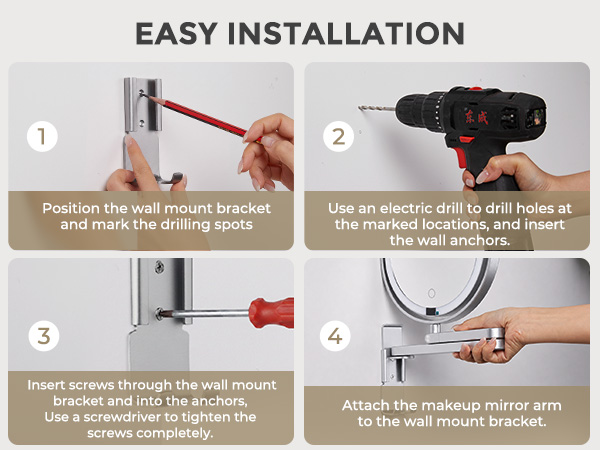 EASY INSTALLATION

1

Position the wall mount bracket and mark the drilling spots

2

东成

Use an electric drill to drill holes at the marked locations, and insert the wall anchors.

3

Insert screws through the wall mount bracket and into the anchors, Use a screwdriver to tighten the screws completely.

4

Attach the makeup mirror arm to the wall mount bracket.