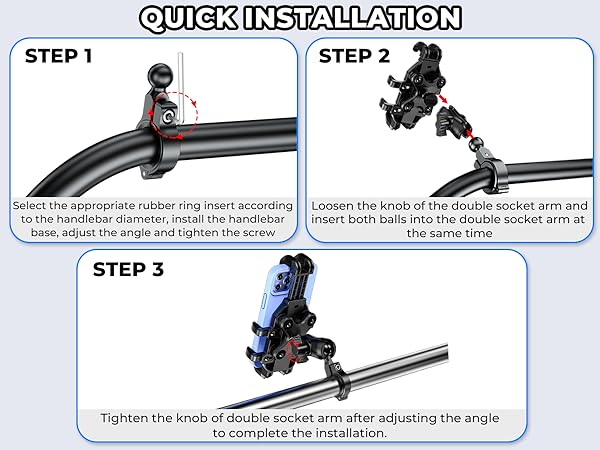 QUICK INSTALLATION

STEP 1

Select the appropriate rubber ring insert according to the handlebar diameter, install the handlebar base, adjust the angle and tighten the screw

STEP 2

Loosen the knob of the double socket arm and insert both balls into the double socket arm at the same time

STEP 3

Tighten the knob of double socket arm after adjusting the angle to complete the installation.