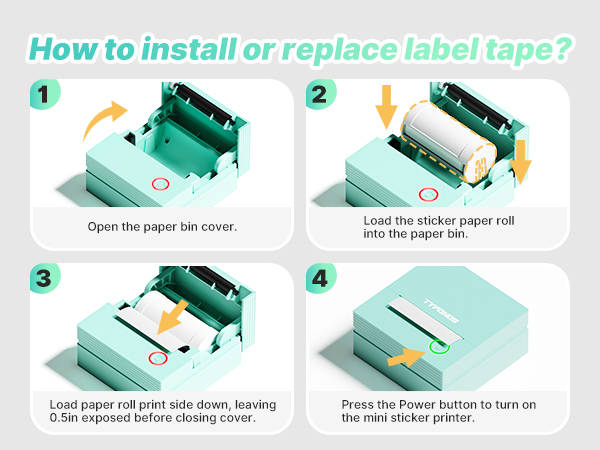 How to install or replace label tape?

1

Open the paper bin cover.

2

Load the sticker paper roll into the paper bin.

3

Load paper roll print side down, leaving 0.5in exposed before closing cover.

4

TYPONOS

Press the Power button to turn on the mini sticker printer.