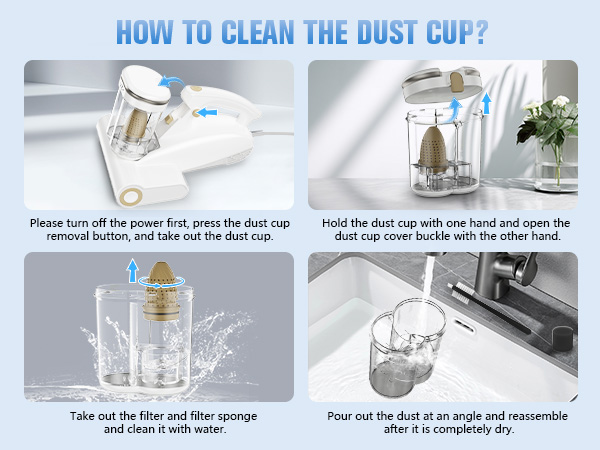 HOW TO CLEAN THE DUST CUP?

Please turn off the power first, press the dust cup removal button, and take out the dust cup.

Hold the dust cup with one hand and open the dust cup cover buckle with the other hand.

Take out the filter and filter sponge and clean it with water.

Pour out the dust at an angle and reassemble after it is completely dry.