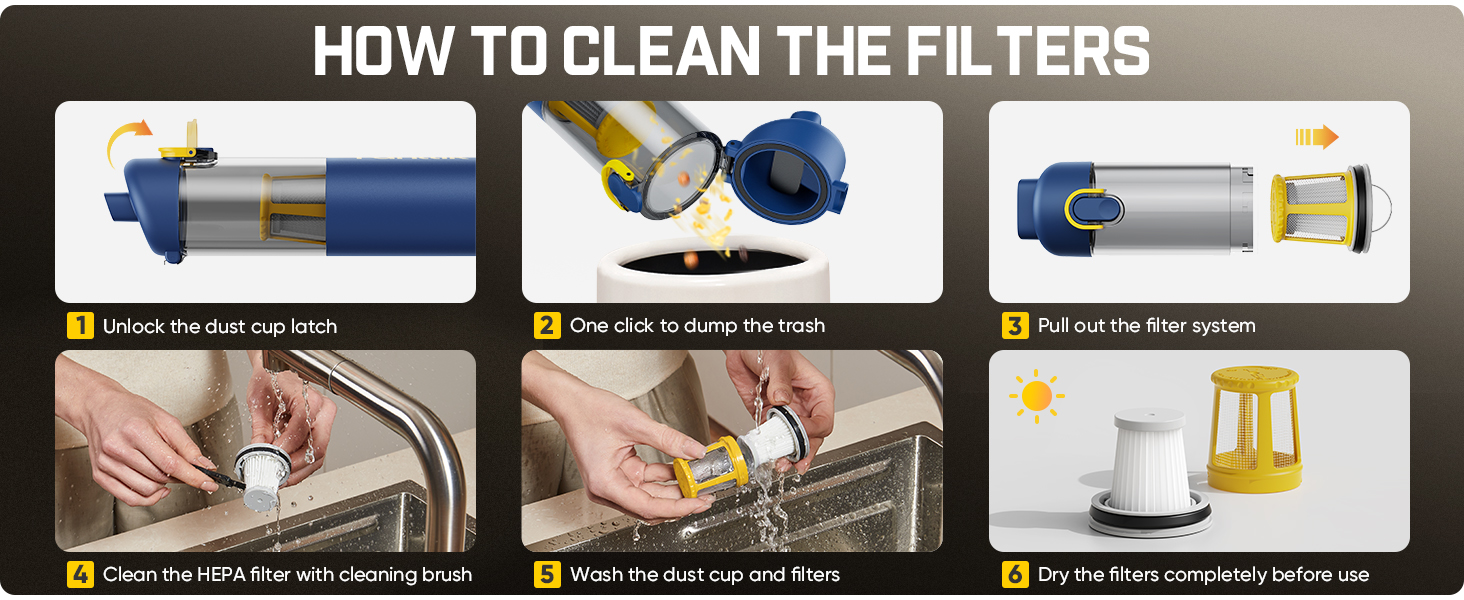 HOW TO CLEAN THE FILTERS

1 Unlock the dust cup latch

2 One click to dump the trash

3 Pull out the filter system

4 Clean the HEPA filter with cleaning brush

5 Wash the dust cup and filters

6 Dry the filters completely before use