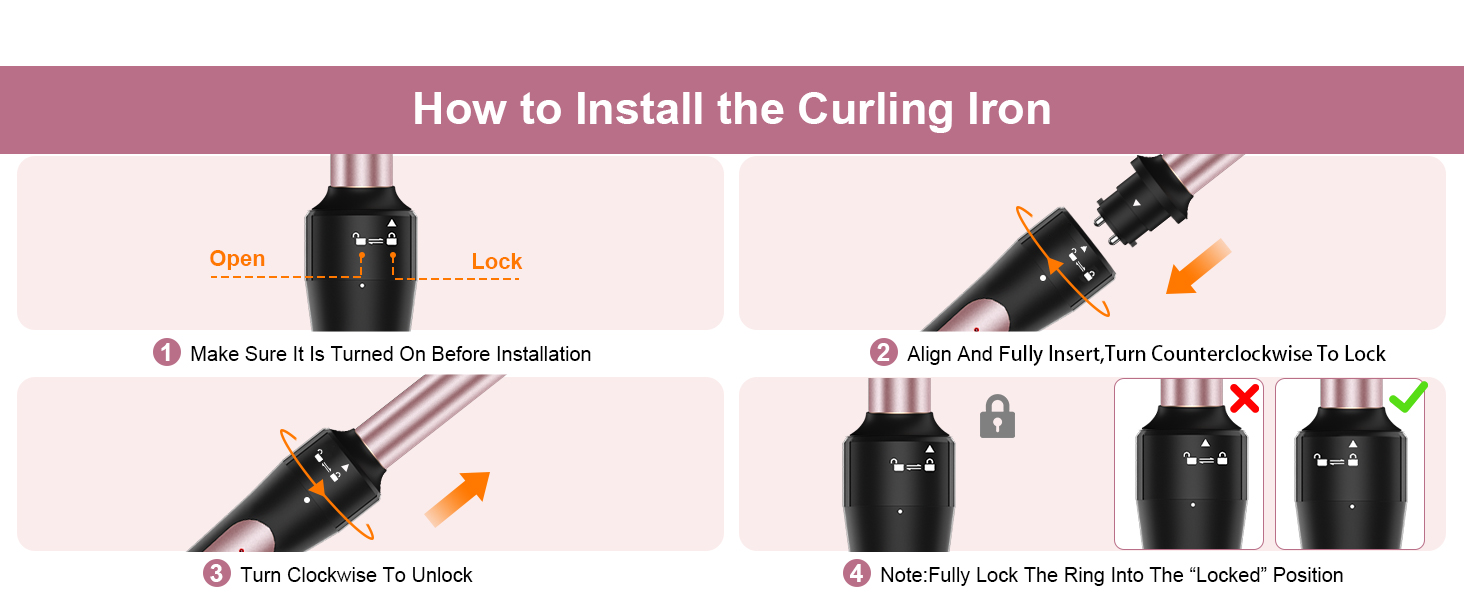 How to Install the Curling Iron

Open

Lock

1 Make Sure It Is Turned On Before Installation

2 Align And Fully Insert,Turn Counterclockwise To Lock

3 Turn Clockwise To Unlock

4 Note:Fully Lock The Ring Into The “Locked” Position