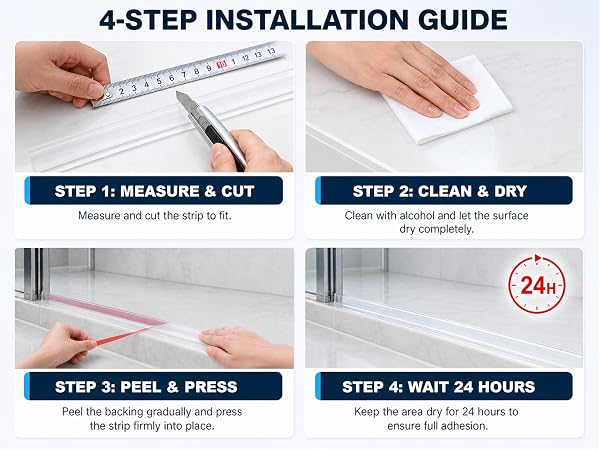 4-STEP INSTALLATION GUIDE

2 3 4 5 6 7 8 9 10 11 12 13

STEP 1: MEASURE & CUT

Measure and cut the strip to fit.

STEP 2: CLEAN & DRY

Clean with alcohol and let the surface dry completely.

STEP 3: PEEL & PRESS

Peel the backing gradually and press the strip firmly into place.

24H

STEP 4: WAIT 24 HOURS

Keep the area dry for 24 hours to ensure full adhesion.