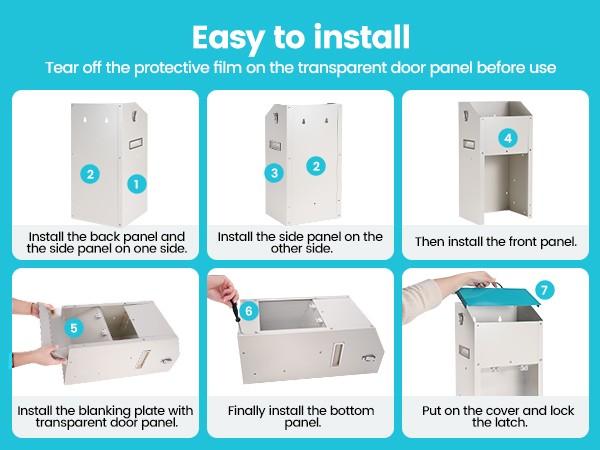 Easy to install

Tear off the protective film on the transparent door panel before use

2

1

Install the back panel and the side panel on one side.

3

2

Install the side panel on the other side.

4

Then install the front panel.

5

Install the blanking plate with transparent door panel.

6

Finally install the bottom panel.

7

Put on the cover and lock the latch.