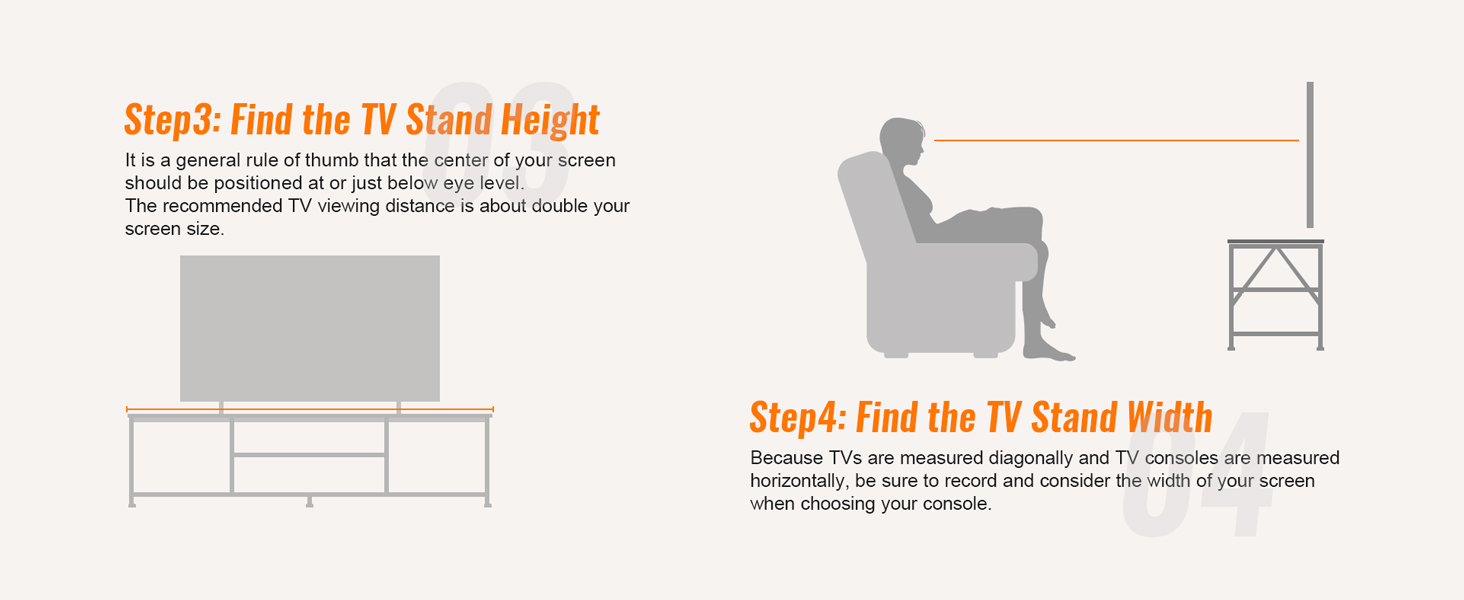 03

Step3: Find the TV Stand Height

It is a general rule of thumb that the center of your screen should be positioned at or just below eye level.
The recommended TV viewing distance is about double your screen size.

04

Step4: Find the TV Stand Width

Because TVs are measured diagonally and TV consoles are measured horizontally, be sure to record and consider the width of your screen when choosing your console.