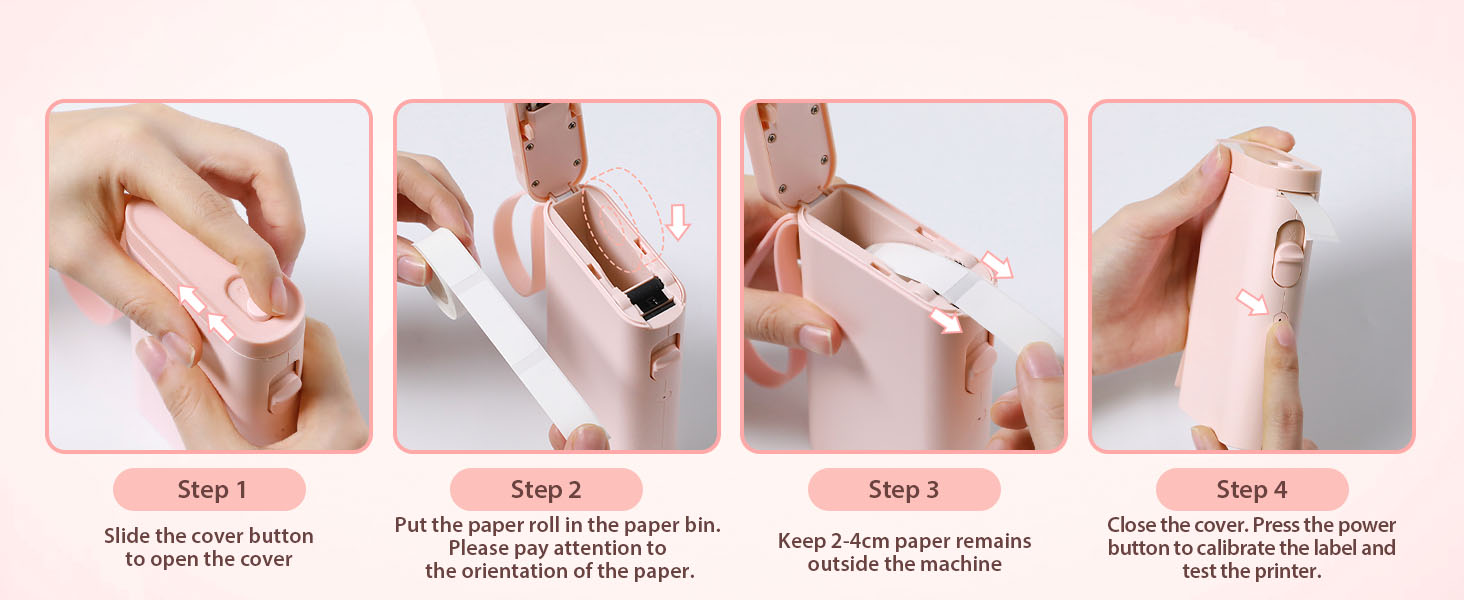 Step 1

Slide the cover button to open the cover

Step 2

Put the paper roll in the paper bin. Please pay attention to the orientation of the paper.

Step 3

Keep 2-4cm paper remains outside the machine

Step 4

Close the cover. Press the power button to calibrate the label and test the printer.