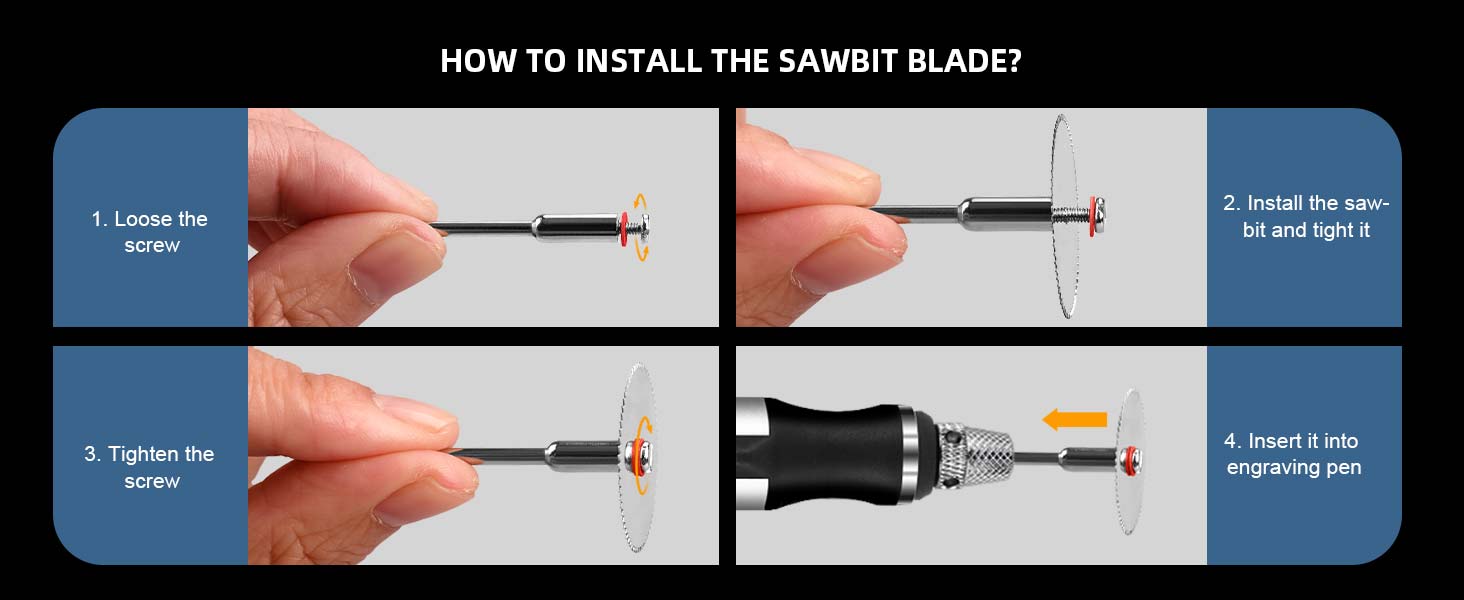 HOW TO INSTALL THE SAWBIT BLADE?

1. Loose the screw

2. Install the sawbit and tight it

3. Tighten the screw

4. Insert it into engraving pen