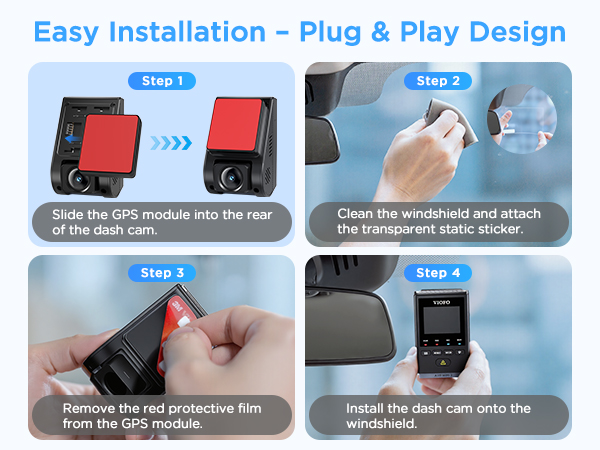 Easy Installation – Plug & Play Design

Step 1

Slide the GPS module into the rear of the dash cam.

Step 2

Clean the windshield and attach the transparent static sticker.

Step 3

Remove the red protective film from the GPS module.

Step 4

VIOFO

Install the dash cam onto the windshield.