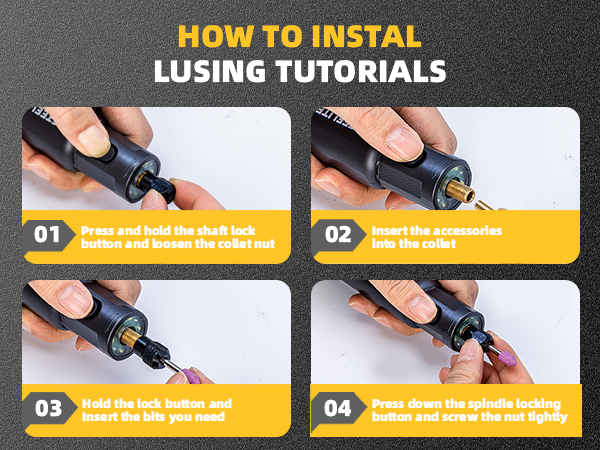 HOW TO INSTAL
LUSING TUTORIALS

01 Press and hold the shaft lock button and loosen the collet nut

02 Insert the accessories into the collet

03 Hold the lock button and Insert the bits you need

04 Press down the spindle locking button and screw the nut tightly