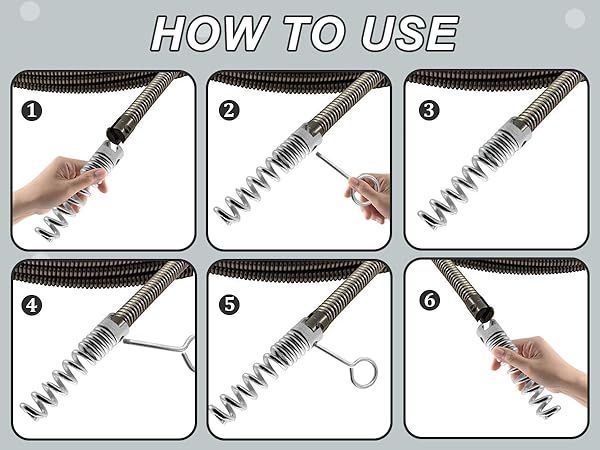 HOW TO USE

1

2

3

4

5

6