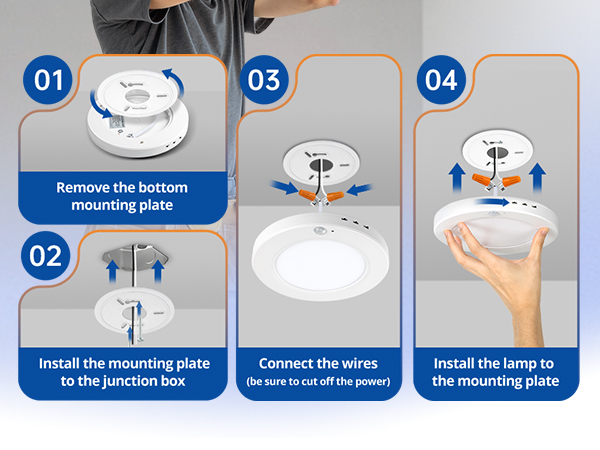 01

Remove the bottom mounting plate

02

Install the mounting plate to the junction box

03

Connect the wires
(be sure to cut off the power)

04

Install the lamp to the mounting plate