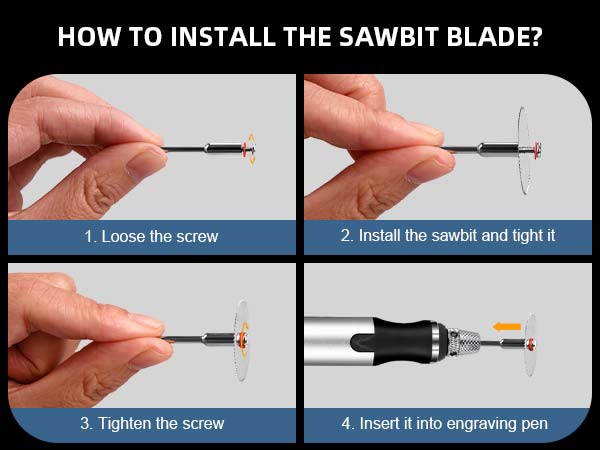 HOW TO INSTALL THE SAWBIT BLADE?

1. Loose the screw

2. Install the sawbit and tight it

3. Tighten the screw

4. Insert it into engraving pen