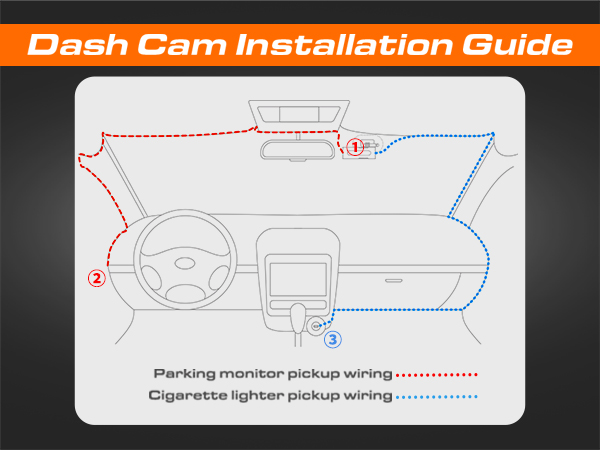 Dash Cam Installation Guide

1

2

3

Parking monitor pickup wiring

Cigarette lighter pickup wiring