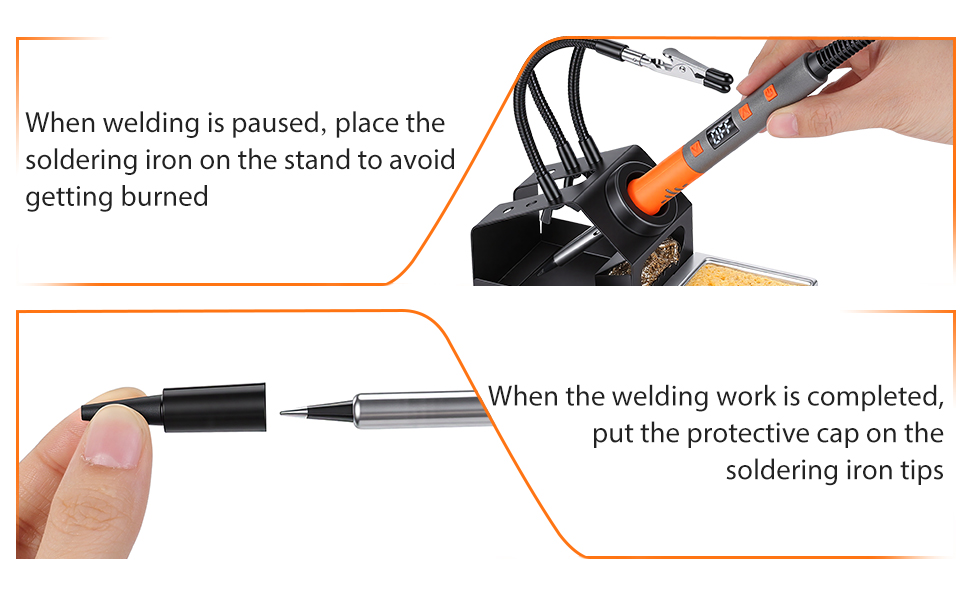 When welding is paused, place the soldering iron on the stand to avoid getting burned

OFF

When the welding work is completed, put the protective cap on the soldering iron tips