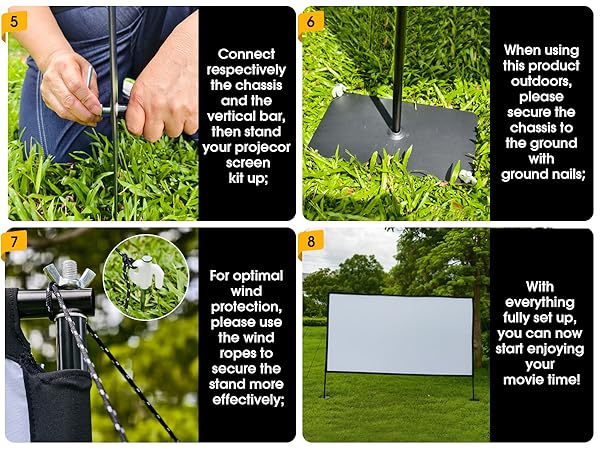 5

Connect respectively the chassis and the vertical bar, then stand your projecor screen kit up;

6

When using this product outdoors, please secure the chassis to the ground with ground nails;

7

For optimal wind protection, please use the wind ropes to secure the stand more effectively;

8

With everything fully set up, you can now start enjoying your movie time!