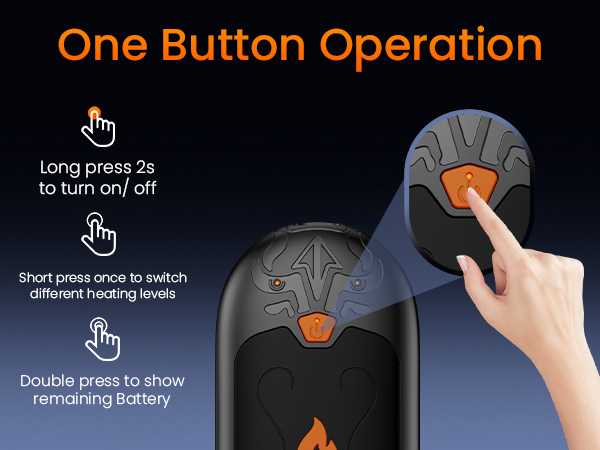 One Button Operation

Long press 2s to turn on/ off

Short press once to switch different heating levels

Double press to show remaining Battery