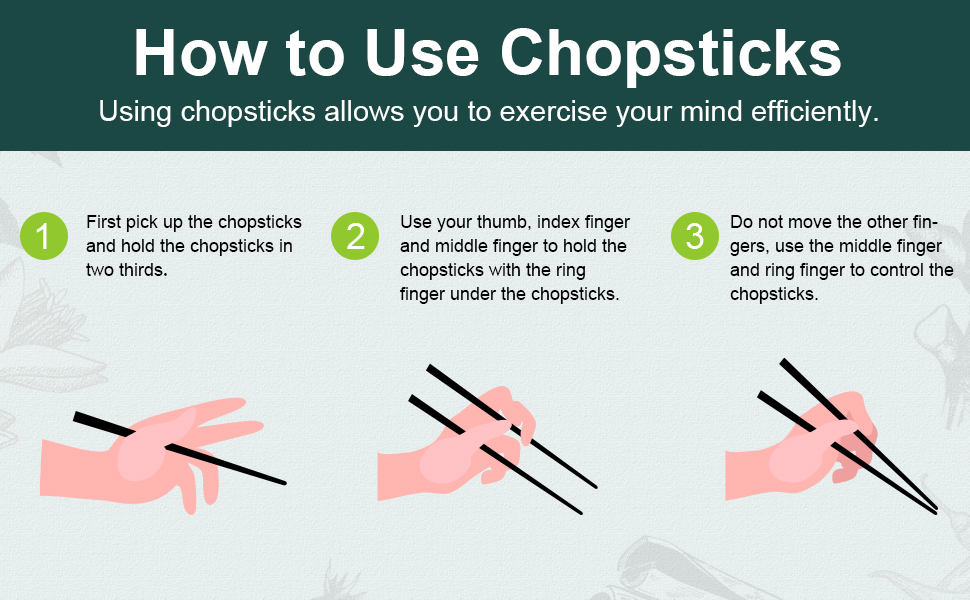 How to Use Chopsticks

Using chopsticks allows you to exercise your mind efficiently.

1
First pick up the chopsticks and hold the chopsticks in two thirds.

2
Use your thumb, index finger and middle finger to hold the chopsticks with the ring finger under the chopsticks.

3
Do not move the other fingers, use the middle finger and ring finger to control the chopsticks.