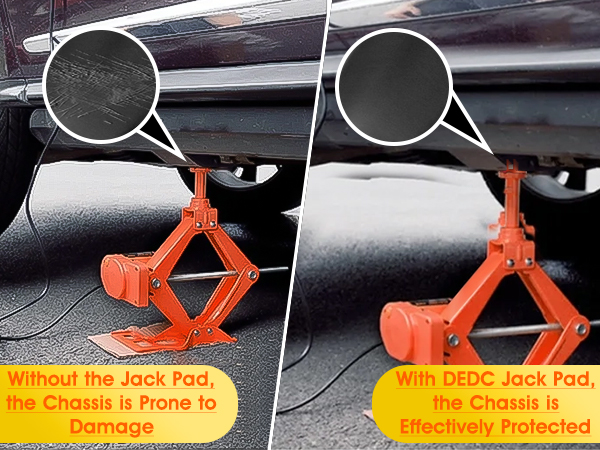 Without the Jack Pad, the Chassis is Prone to Damage

With DEDC Jack Pad, the Chassis is Effectively Protected