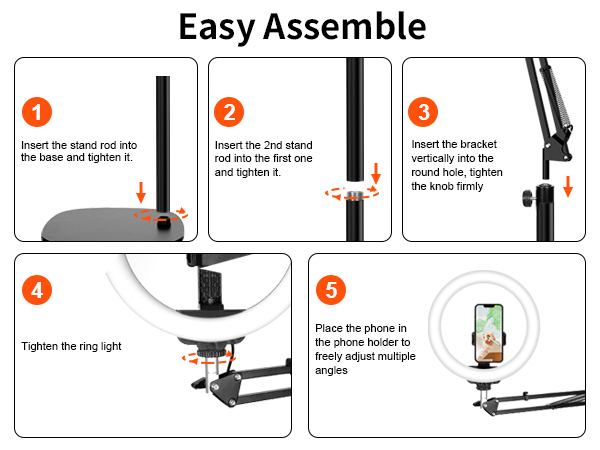 Easy Assemble

1

Insert the stand rod into the base and tighten it.

2

Insert the 2nd stand rod into the first one and tighten it.

3

Insert the bracket vertically into the round hole, tighten the knob firmly

4

Tighten the ring light

5

Place the phone in the phone holder to freely adjust multiple angles