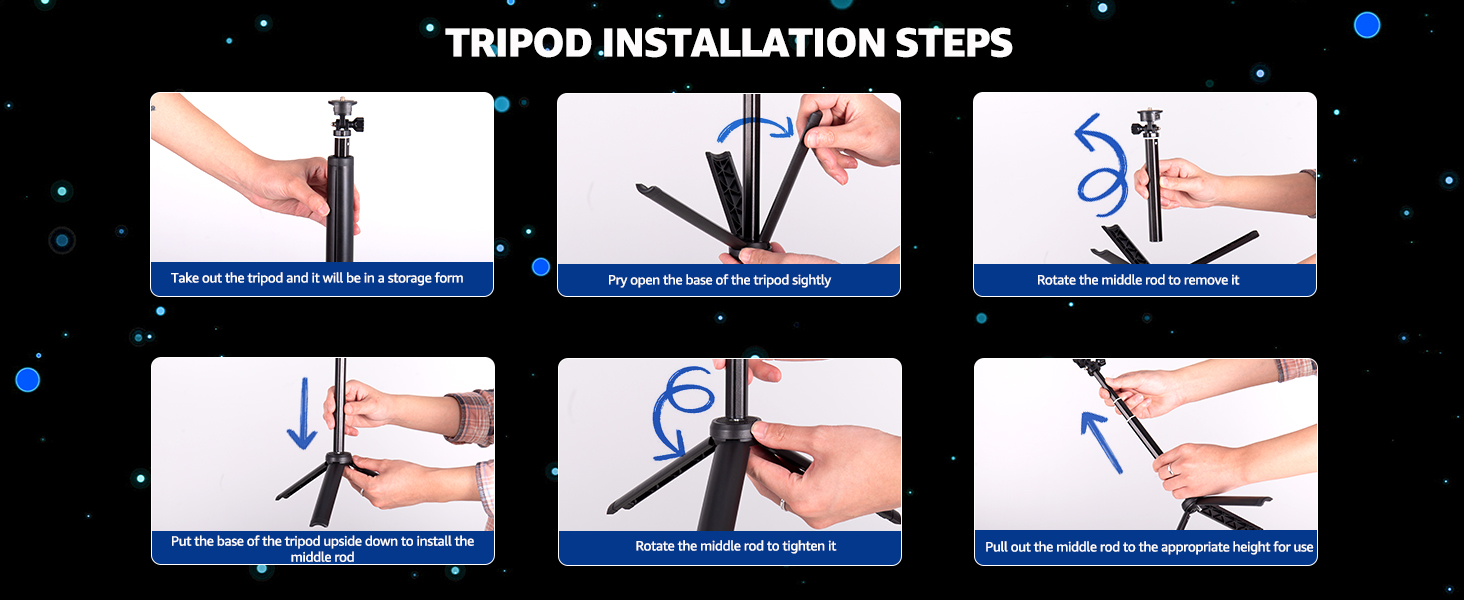 TRIPOD INSTALLATION STEPS

Take out the tripod and it will be in a storage form

Pry open the base of the tripod sightly

Rotate the middle rod to remove it

Put the base of the tripod upside down to install the middle rod

Rotate the middle rod to tighten it

Pull out the middle rod to the appropriate height for use