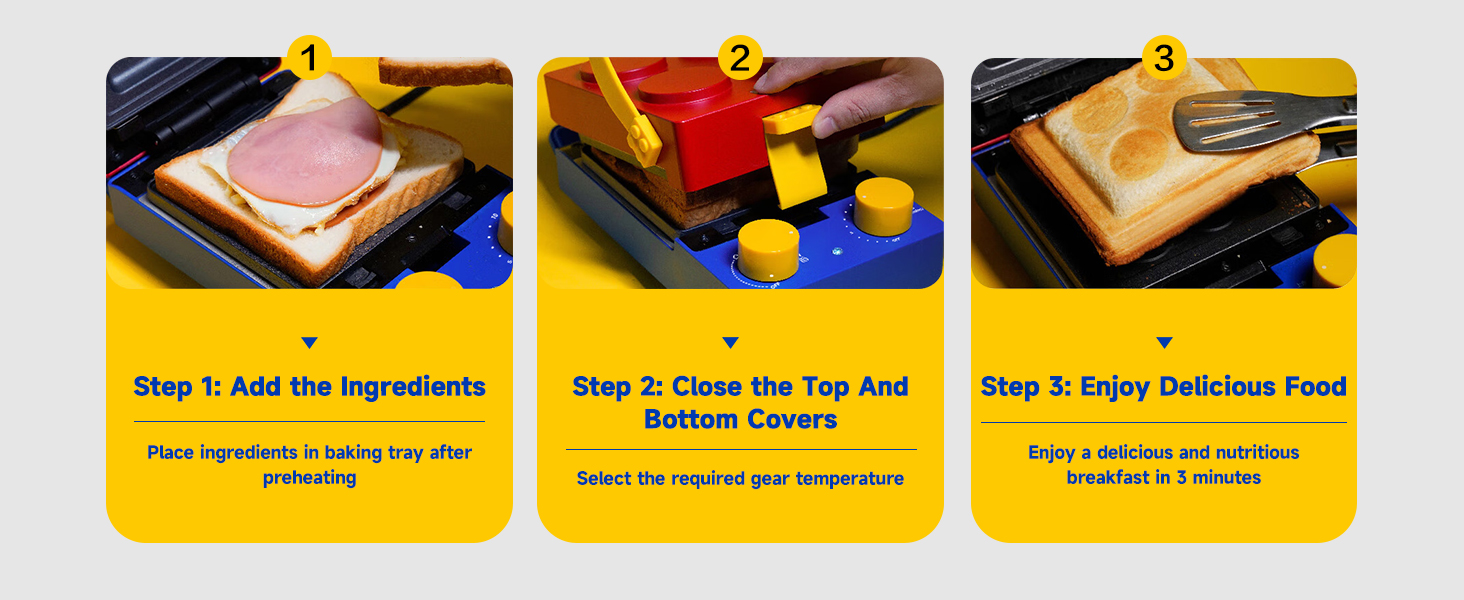 1

Step 1: Add the Ingredients

Place ingredients in baking tray after preheating

2

Step 2: Close the Top And Bottom Covers

Select the required gear temperature

3

Step 3: Enjoy Delicious Food

Enjoy a delicious and nutritious breakfast in 3 minutes