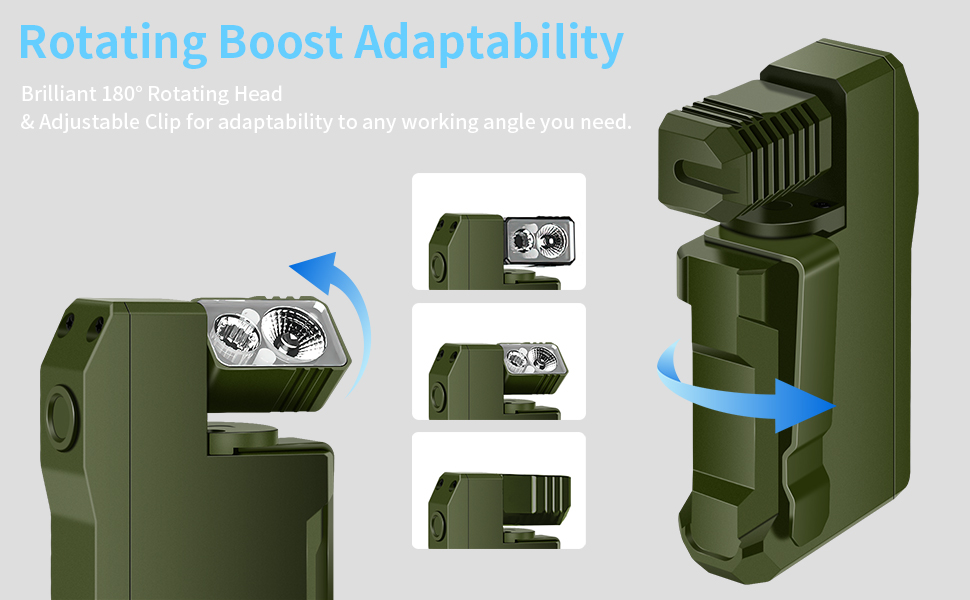 Rotating Boost Adaptability

Brilliant 180° Rotating Head
& Adjustable Clip for adaptability to any working angle you need.