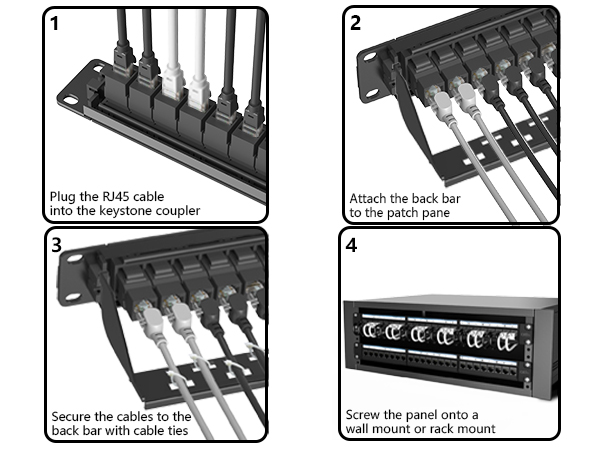 1

Plug the RJ45 cable into the keystone coupler

2

Attach the back bar to the patch pane

3

Secure the cables to the back bar with cable ties

4

Screw the panel onto a wall mount or rack mount