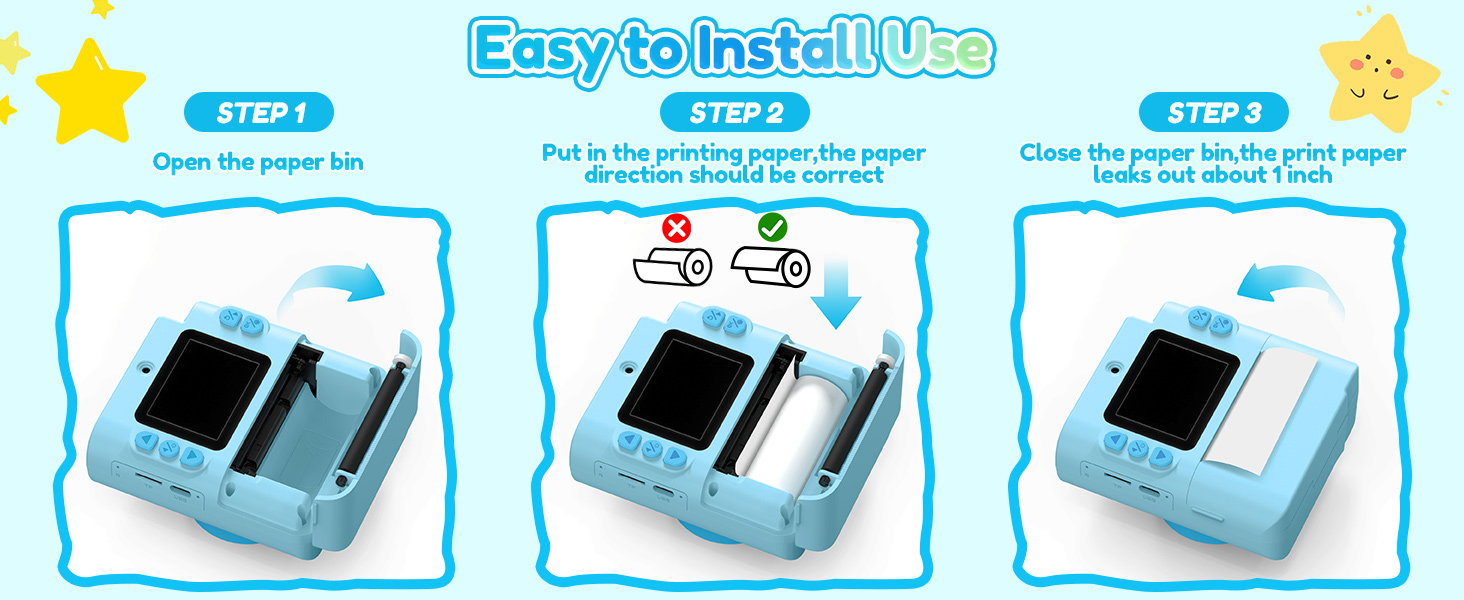 Easy to Install Use

STEP 1

Open the paper bin

STEP 2

Put in the printing paper,the paper direction should be correct

STEP 3

Close the paper bin,the print paper leaks out about 1 inch