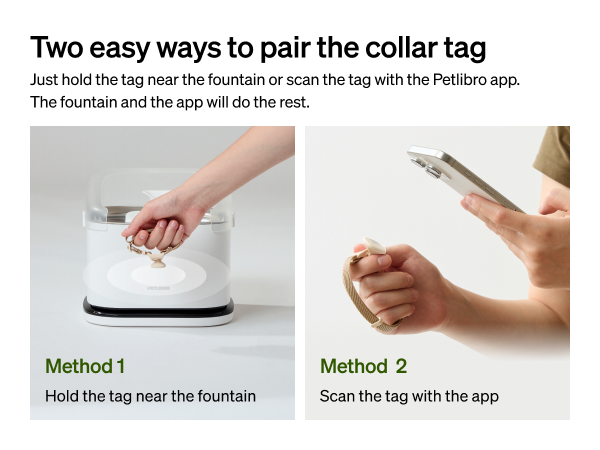 Two easy ways to pair the collar tag

Just hold the tag near the fountain or scan the tag with the Petlibro app. The fountain and the app will do the rest.

PETLIBRO

Method 1

Hold the tag near the fountain

Method 2

Scan the tag with the app