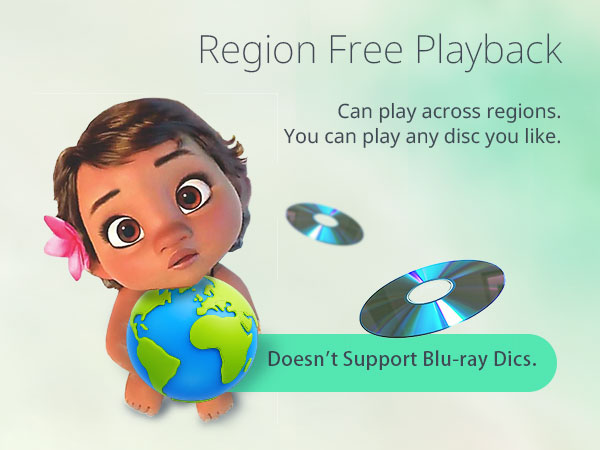 Region Free Playback

Can play across regions.
You can play any disc you like.

Doesn't Support Blu-ray Dics.