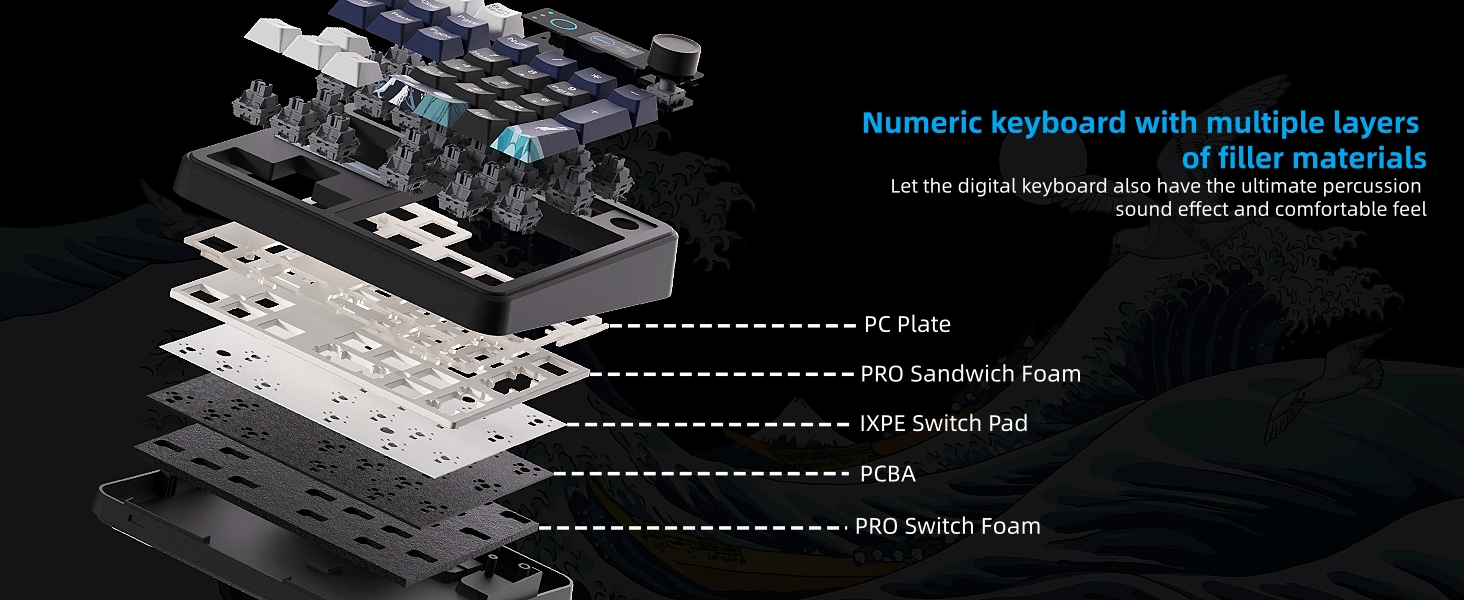 Numeric keyboard with multiple layers of filler materials

Let the digital keyboard also have the ultimate percussion sound effect and comfortable feel

PC Plate

PRO Sandwich Foam

IXPE Switch Pad

PCBA

PRO Switch Foam