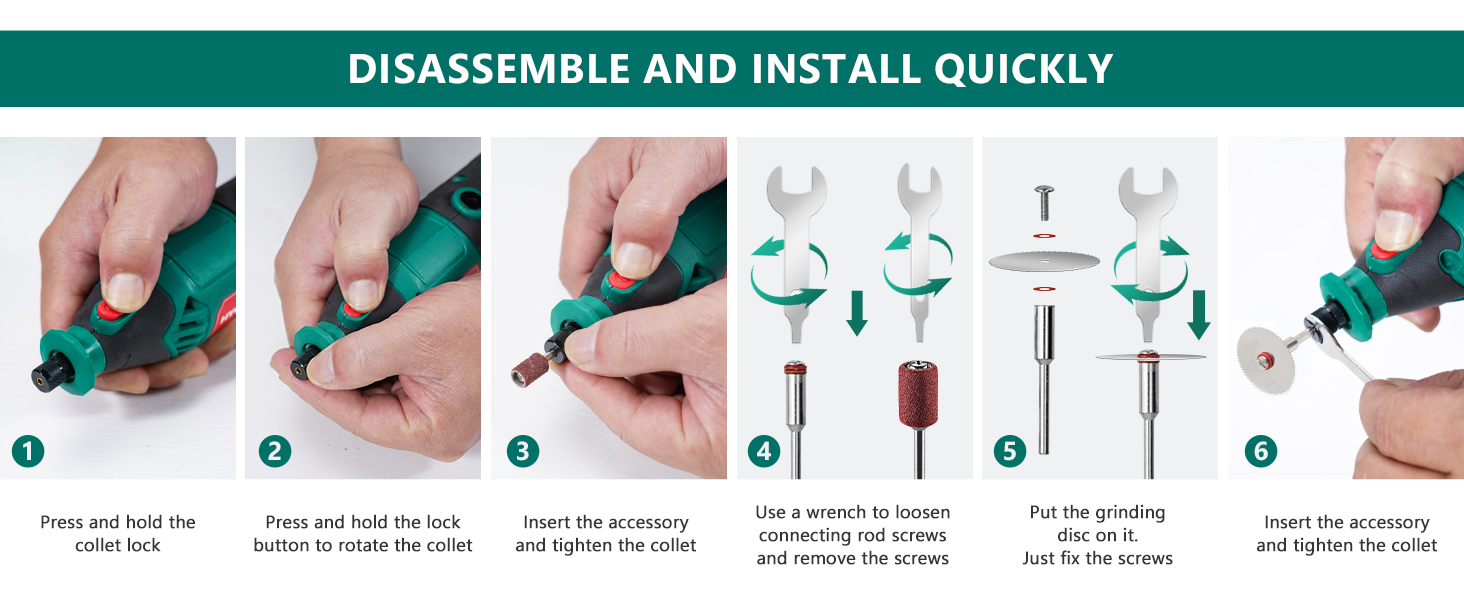 DISASSEMBLE AND INSTALL QUICKLY

1
Press and hold the collet lock

2
Press and hold the lock button to rotate the collet

3
Insert the accessory and tighten the collet

4
Use a wrench to loosen connecting rod screws and remove the screws

5
Put the grinding disc on it. Just fix the screws

6
Insert the accessory and tighten the collet