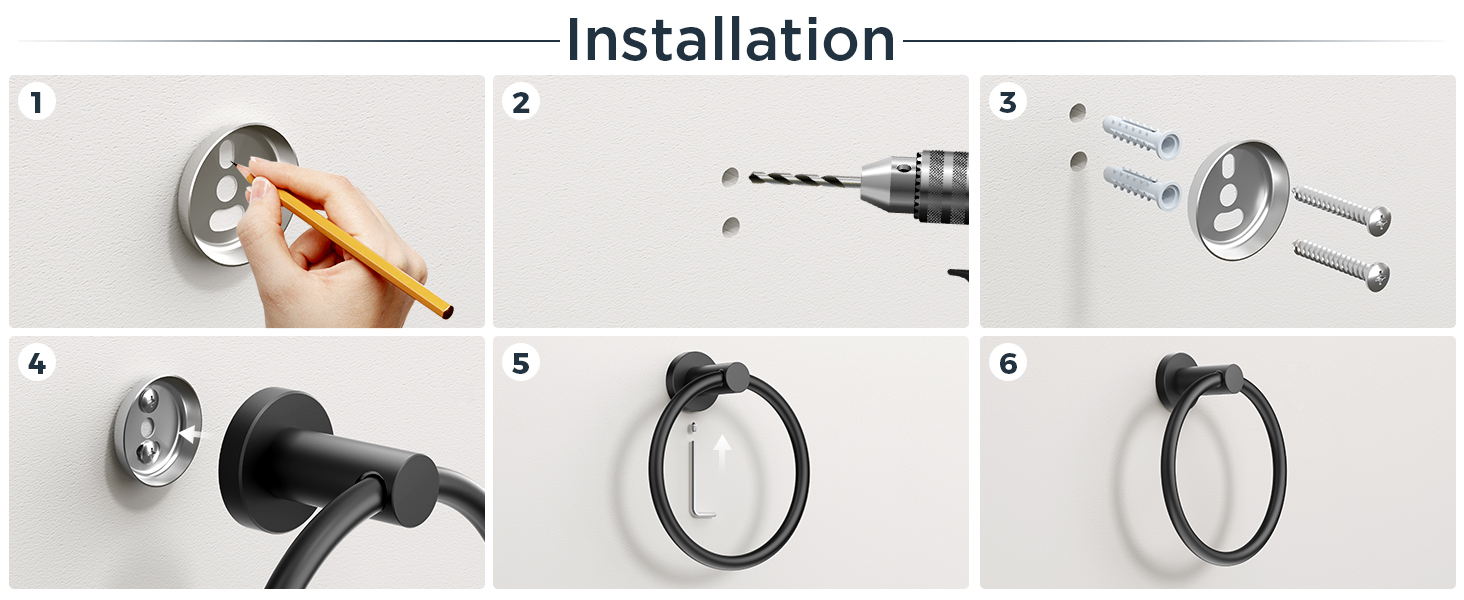 Installation

1

2

3

4

5

6