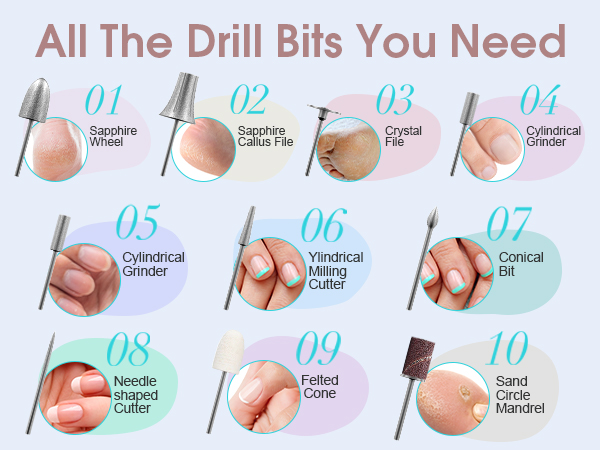 All The Drill Bits You Need

01
Sapphire Wheel

02
Sapphire Callus File

03
Crystal File

04
Cylindrical Grinder

05
Cylindrical Grinder

06
Ylindrical Milling Cutter

07
Conical Bit

08
Needle shaped Cutter

09
Felted Cone

10
Sand Circle Mandrel