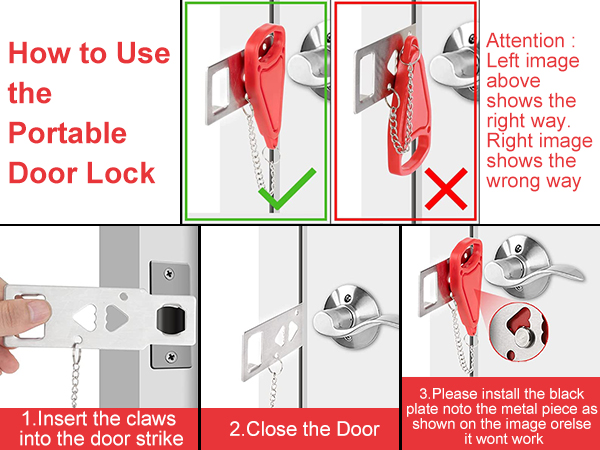 How to Use the Portable Door Lock

Attention : Left image above shows the right way. Right image shows the wrong way

1.Insert the claws into the door strike

2.Close the Door

3.Please install the black plate noto the metal piece as shown on the image orelse it wont work