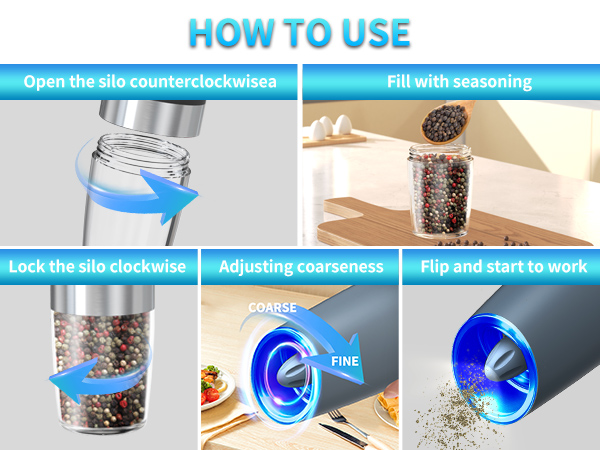 HOW TO USE

Open the silo counterclockwisea

Fill with seasoning

Lock the silo clockwise

Adjusting coarseness

COARSE

FINE

Flip and start to work