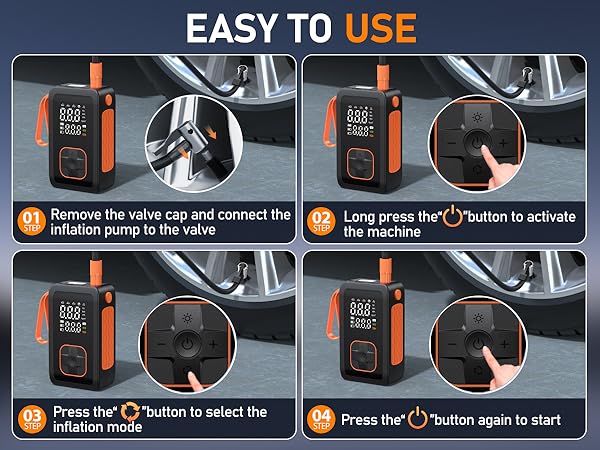 EASY TO USE

01 STEP Remove the valve cap and connect the inflation pump to the valve

02 STEP Long press the" "button to activate the machine

03 STEP Press the" "button to select the inflation mode

04 STEP Press the" "button again to start