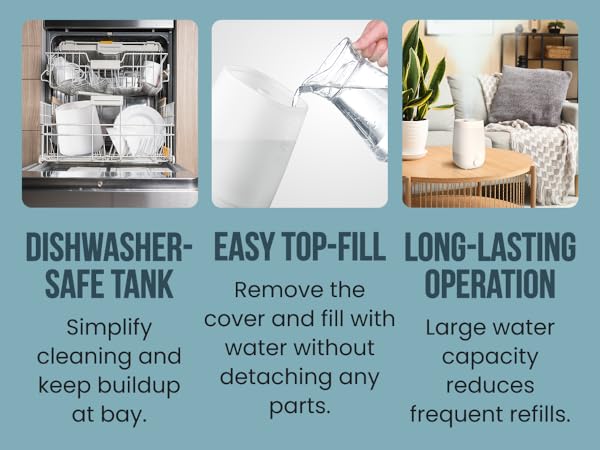 DISHWASHER-SAFE TANK

Simplify cleaning and keep buildup at bay.

EASY TOP-FILL

Remove the cover and fill with water without detaching any parts.

LONG-LASTING OPERATION

Large water capacity reduces frequent refills.