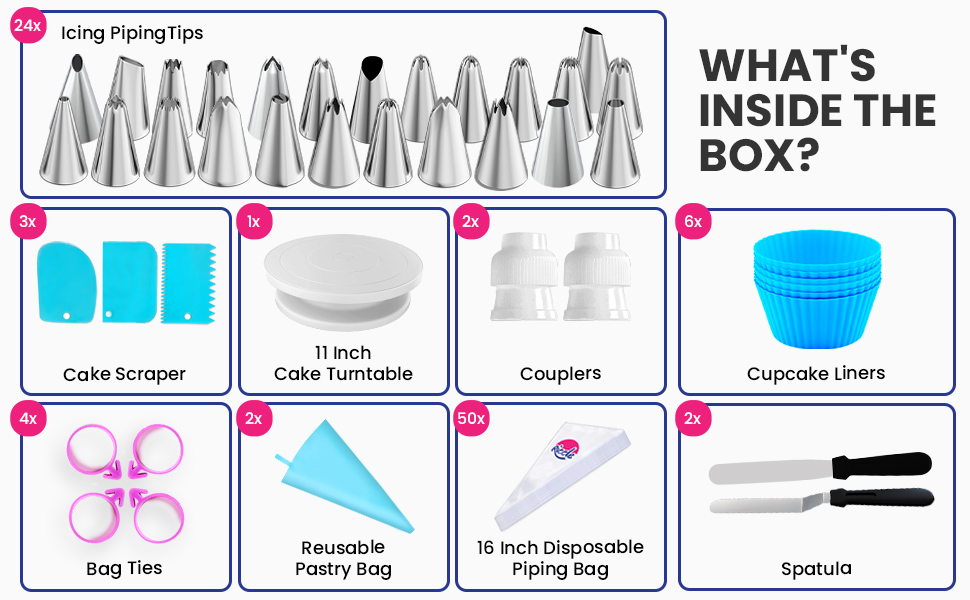 24x
Icing PipingTips

WHAT'S INSIDE THE BOX?

3x
Cake Scraper

1x
11 Inch
Cake Turntable

2x
Couplers

6x
Cupcake Liners

4x
Bag Ties

2x
Reusable
Pastry Bag

50x
16 Inch Disposable
Piping Bag

2x
Spatula