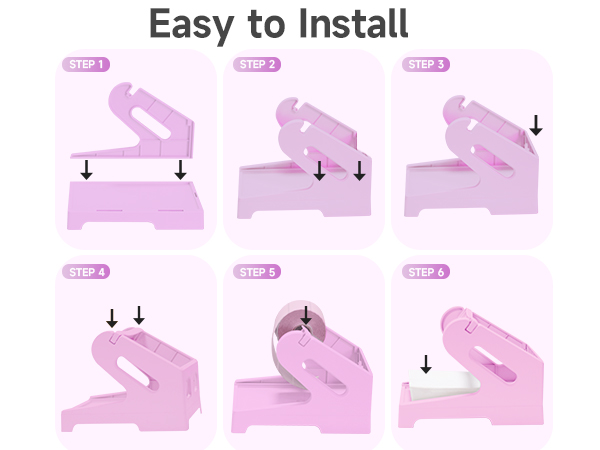 Easy to Install

STEP 1

STEP 2

STEP 3

STEP 4

STEP 5

STEP 6