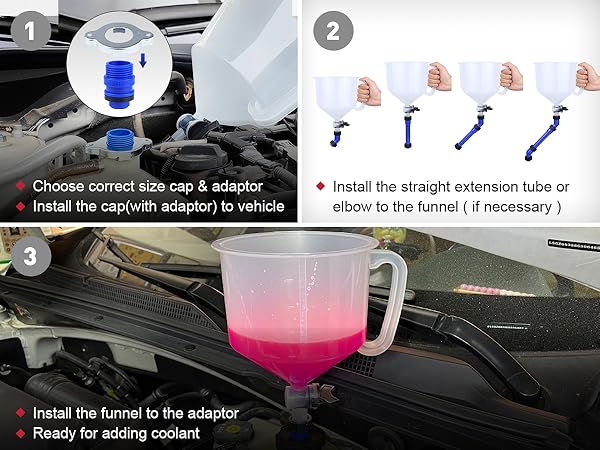 1

◆ Choose correct size cap & adaptor
◆ Install the cap(with adaptor) to vehicle

2

◆ Install the straight extension tube or elbow to the funnel ( if necessary )

3

◆ Install the funnel to the adaptor
◆ Ready for adding coolant