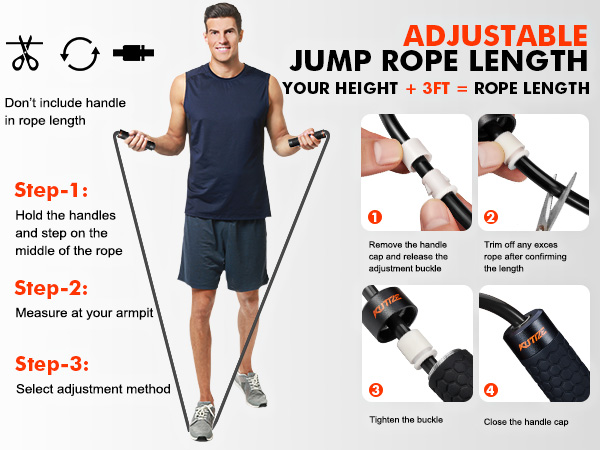 ADJUSTABLE
JUMP ROPE LENGTH
YOUR HEIGHT + 3FT = ROPE LENGTH

Don't include handle in rope length

Step-1:
Hold the handles and step on the middle of the rope

Step-2:
Measure at your armpit

Step-3:
Select adjustment method

1
Remove the handle cap and release the adjustment buckle

2
Trim off any exces rope after confirming the length

KUTIZE
3
Tighten the buckle

KUTIZE
4
Close the handle cap