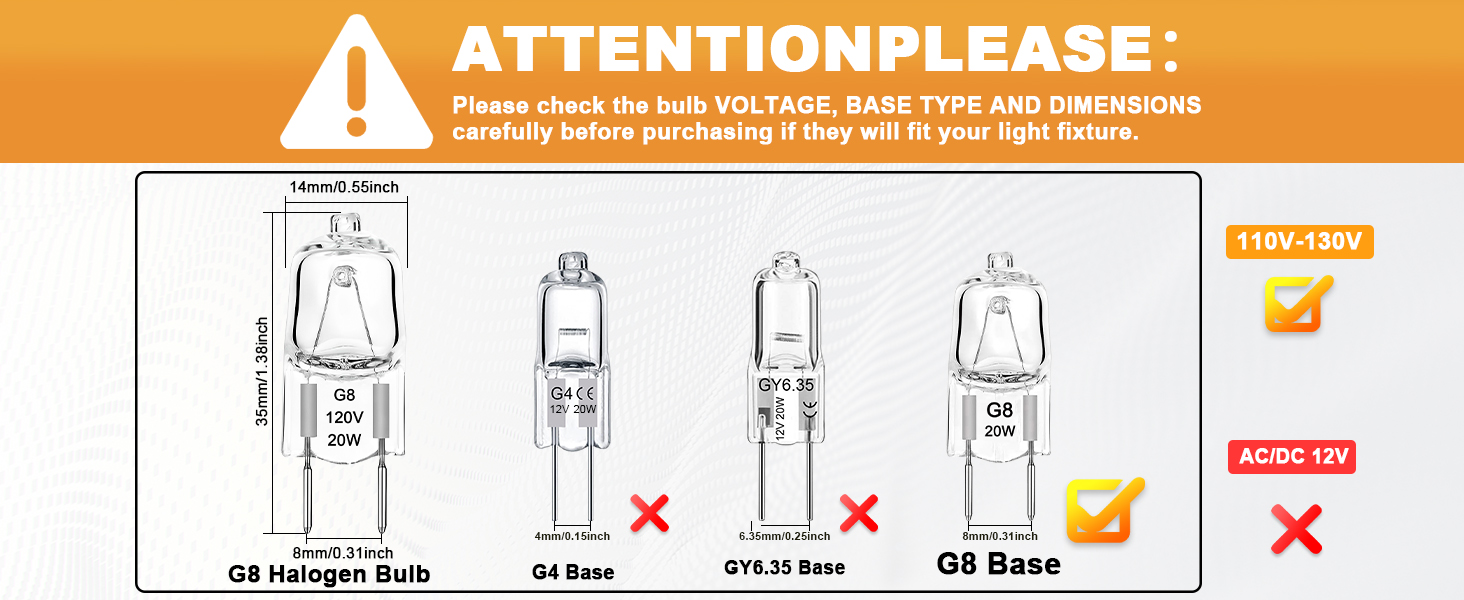 ATTENTIONPLEASE:

Please check the bulb VOLTAGE, BASE TYPE AND DIMENSIONS carefully before purchasing if they will fit your light fixture.

14mm/0.55inch

35mm/1.38inch

G8
120V
20W

8mm/0.31inch

G8 Halogen Bulb

G4 CE
12V 20W

4mm/0.15inch

G4 Base

GY6.35
12V 20W
CE

6.35mm/0.25inch

GY6.35 Base

G8
20W

8mm/0.31inch

G8 Base

110V-130V

AC/DC 12V