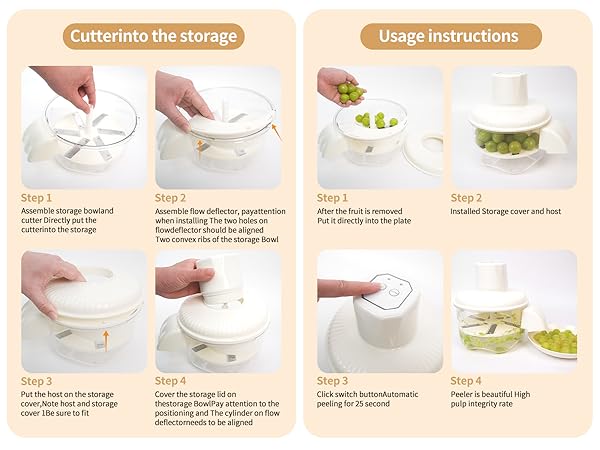 Cutterinto the storage

Step 1
Assemble storage bowland cutter Directly put the cutterinto the storage

Step 2
Assemble flow deflector, payattention when installing The two holes on flowdeflector should be aligned Two convex ribs of the storage Bowl

Step 3
Put the host on the storage cover,Note host and storage cover 1Be sure to fit

Step 4
Cover the storage lid on thestorage BowlPay attention to the positioning and The cylinder on flow deflectorneeds to be aligned

Usage instructions

Step 1
After the fruit is removed Put it directly into the plate

Step 2
Installed Storage cover and host

Step 3
Click switch buttonAutomatic peeling for 25 second

Step 4
Peeler is beautiful High pulp integrity rate