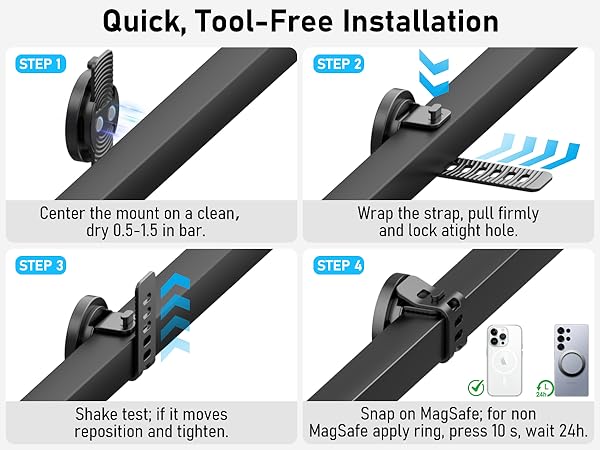 Quick, Tool-Free Installation

STEP 1

Center the mount on a clean, dry 0.5-1.5 in bar.

STEP 2

Wrap the strap, pull firmly and lock atight hole.

STEP 3

Shake test; if it moves reposition and tighten.

STEP 4

24h

Snap on MagSafe; for non MagSafe apply ring, press 10 s, wait 24h.